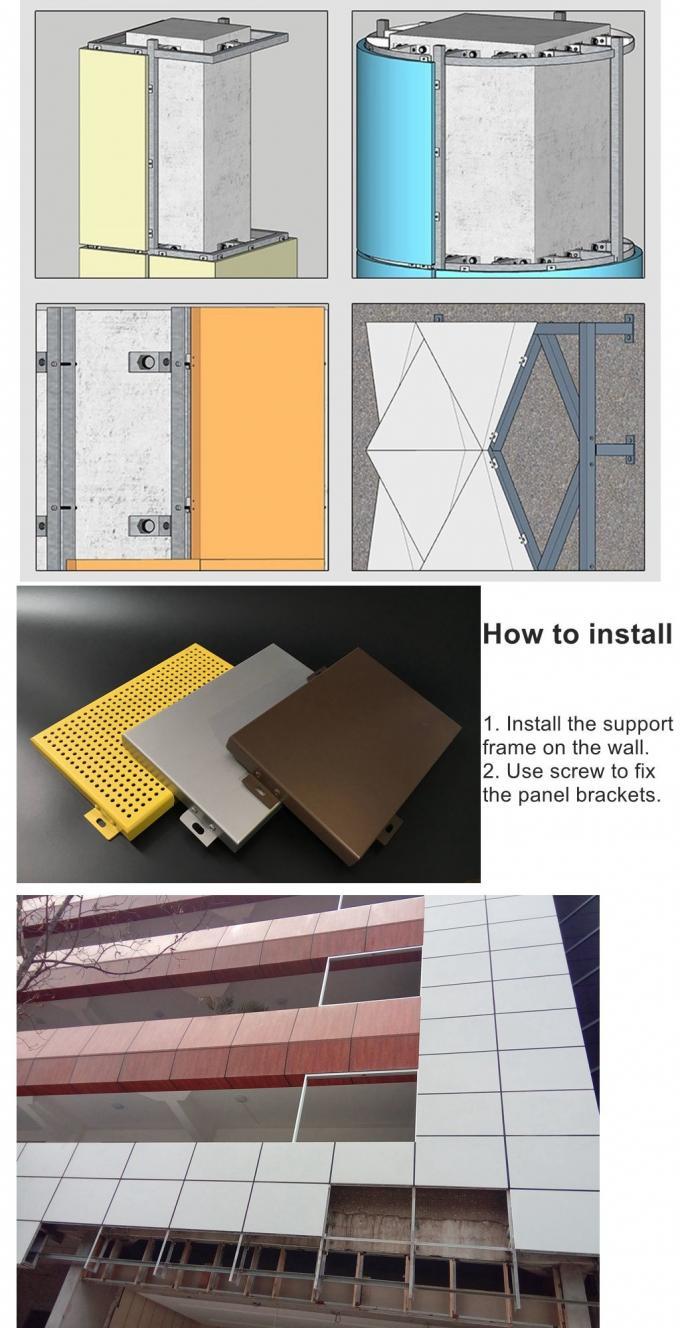 How to install

1. Install the support frame on the wall.
2. Use screw to fix the panel brackets.